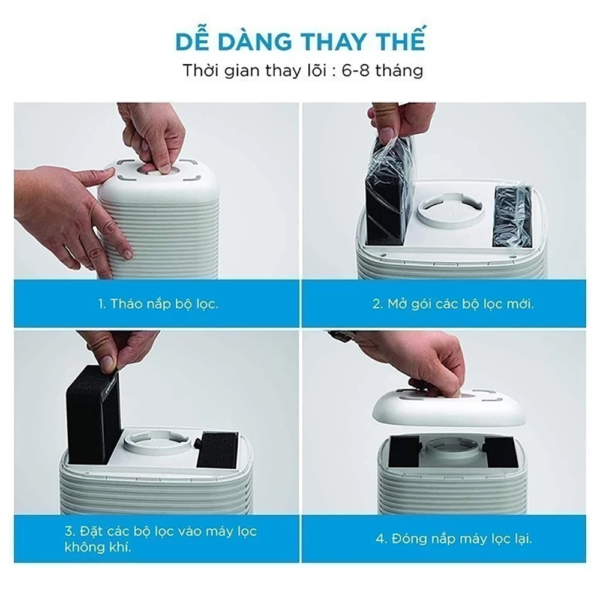 DỄ DÀNG THAY THẾ
Thời gian thay lõi : 6-8 tháng

1. Tháo nắp bộ lọc.

2. Mở gói các bộ lọc mới.

3. Đặt các bộ lọc vào máy lọc không khí.

4. Đóng nắp máy lọc lại.