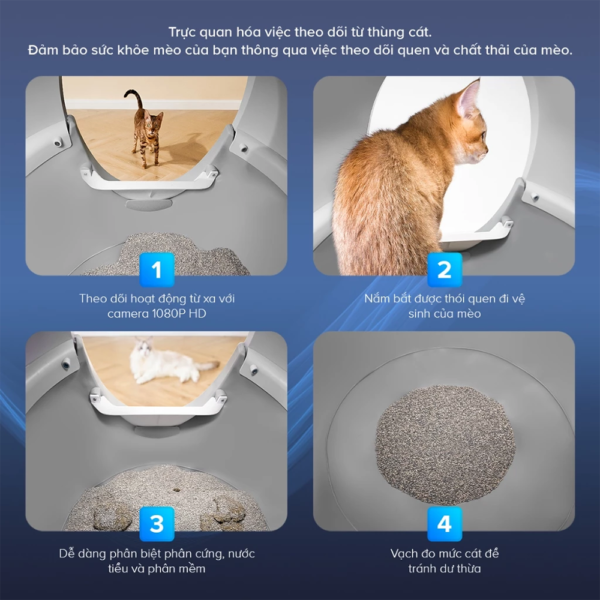 Trực quan hóa việc theo dõi từ thùng cát.
Đảm bảo sức khỏe mèo của bạn thông qua việc theo dõi quen và chất thải của mèo.

1

Theo dõi hoạt động từ xa với camera 1080P HD

2

Nắm bắt được thói quen đi vệ sinh của mèo

3

Dễ dàng phân biệt phân cứng, nước tiểu và phân mềm

4

Vạch đo mức cát để tránh dư thừa