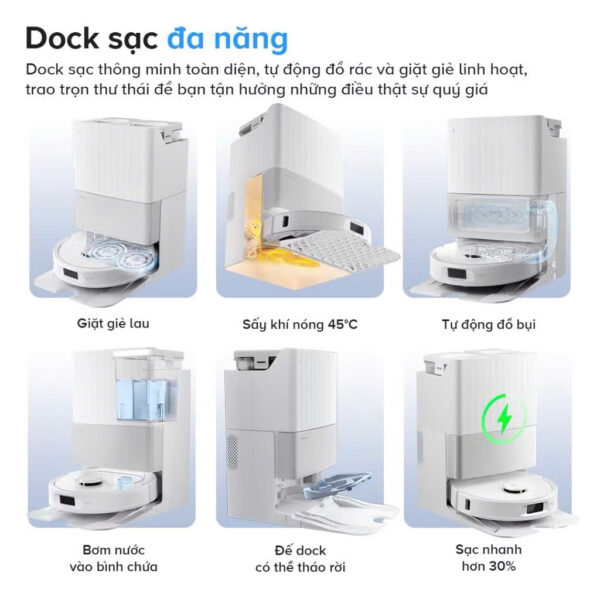 Dock sạc đa năng

Dock sạc thông minh toàn diện, tự động đổ rác và giặt giẻ linh hoạt, trao trọn thư thái để bạn tận hưởng những điều thật sự quý giá

Giặt giẻ lau

Sấy khí nóng 45°C

Tự động đổ bụi

Bơm nước vào bình chứa

Đế dock có thể tháo rời

Sạc nhanh hơn 30%